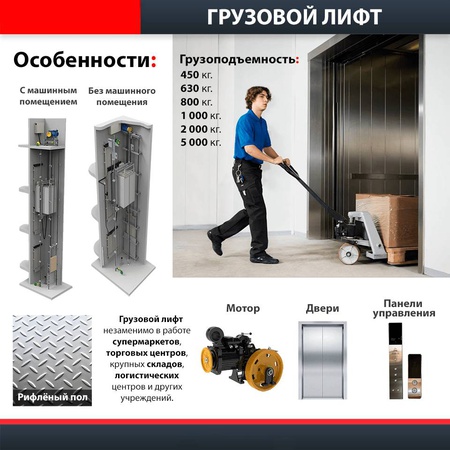 ГРУЗОВОЙ ЛИФТ

Особенности:

С машинным помещением

Без машинного помещения

Грузоподъемность:
450 кг.
630 кг.
800 кг.
1 000 кг.
2 000 кг.
5 000 кг.

Рифлёный пол

Грузовой лифт незаменимо в работе супермаркетов, торговых центров, крупных складов, логистических центров и других учреждений.

Мотор

Двери

Панели управления