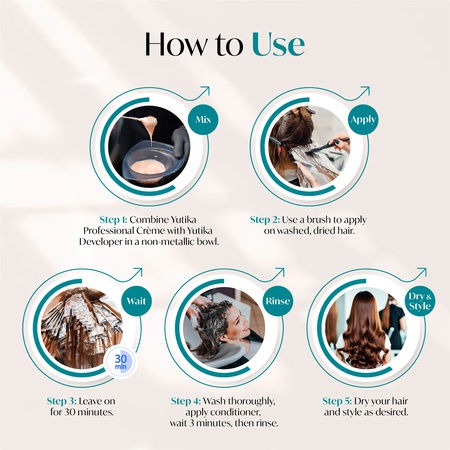 How to Use

Mix

Step 1: Combine Yutika Professional Crème with Yutika Developer in a non-metallic bowl.

Apply

Step 2: Use a brush to apply on washed, dried hair.

Wait

30 min

Step 3: Leave on for 30 minutes.

Rinse

Step 4: Wash thoroughly, apply conditioner, wait 3 minutes, then rinse.

Dry & Style

Step 5: Dry your hair and style as desired.