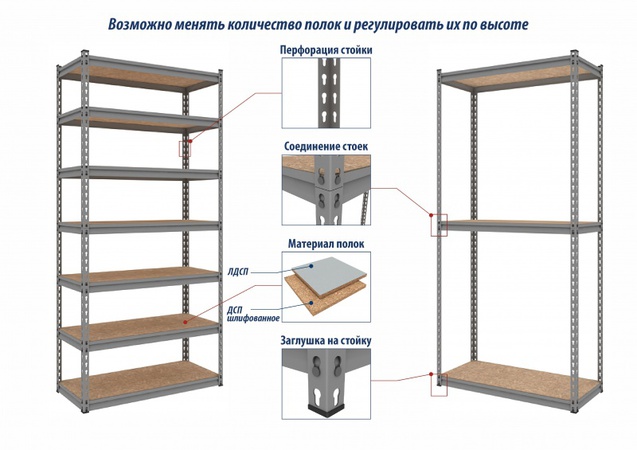 Возможно менять количество полок и регулировать их по высоте

Перфорация стойки

Соединение стоек

Материал полок

ЛДСП

ДСП шлифованное

Заглушка на стойку