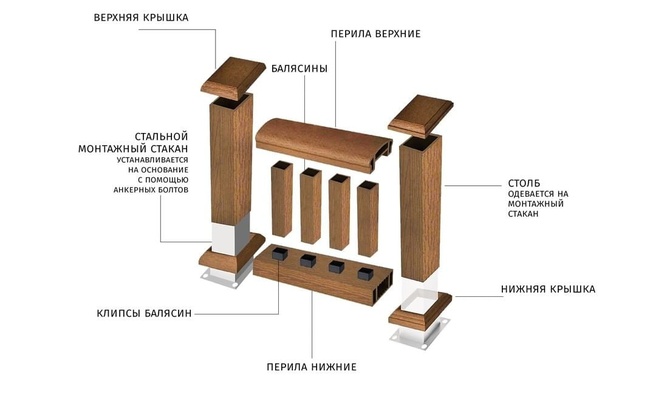 ВЕРХНЯЯ КРЫШКА

ПЕРИЛА ВЕРХНИЕ

БАЛЯСИНЫ

СТАЛЬНОЙ МОНТАЖНЫЙ СТАКАН
УСТАНАВЛИВАЕТСЯ НА ОСНОВАНИЕ С ПОМОЩЬЮ АНКЕРНЫХ БОЛТОВ

СТОЛБ
ОДЕВАЕТСЯ НА МОНТАЖНЫЙ СТАКАН

НИЖНЯЯ КРЫШКА

КЛИПСЫ БАЛЯСИН

ПЕРИЛА НИЖНИЕ