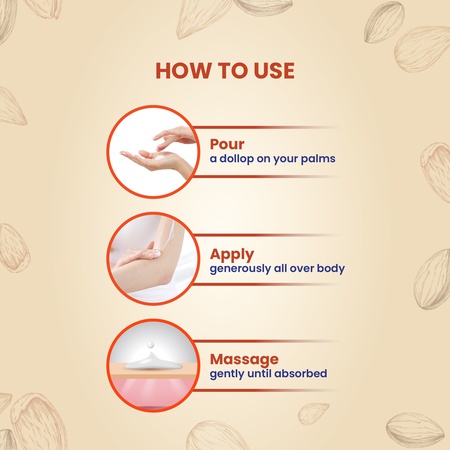 HOW TO USE

Pour
a dollop on your palms

Apply
generously all over body

Massage
gently until absorbed