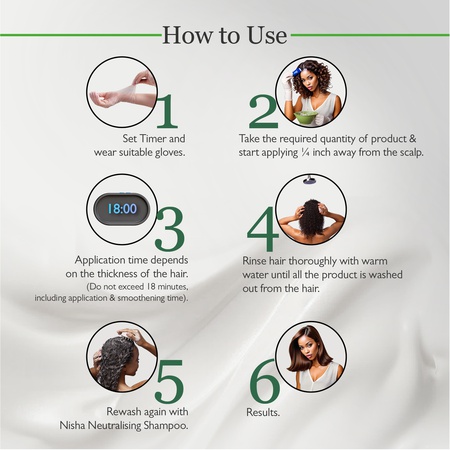 How to Use

1
Set Timer and wear suitable gloves.

2
Take the required quantity of product & start applying ¼ inch away from the scalp.

18:00

3
Application time depends on the thickness of the hair.
(Do not exceed 18 minutes, including application & smoothening time).

4
Rinse hair thoroughly with warm water until all the product is washed out from the hair.

5
Rewash again with Nisha Neutralising Shampoo.

6
Results.