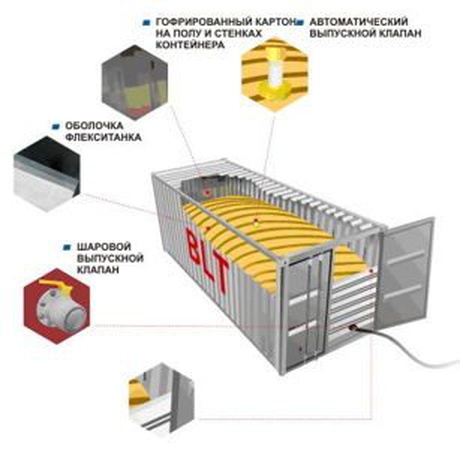 ГОФРИРОВАННЫЙ КАРТОН НА ПОЛУ И СТЕНКАХ КОНТЕЙНЕРА

АВТОМАТИЧЕСКИЙ ВЫПУСКНОЙ КЛАПАН

ОБОЛОЧКА ФЛЕКСИТАНКА

ШАРОВОЙ ВЫПУСКНОЙ КЛАПАН

BLT