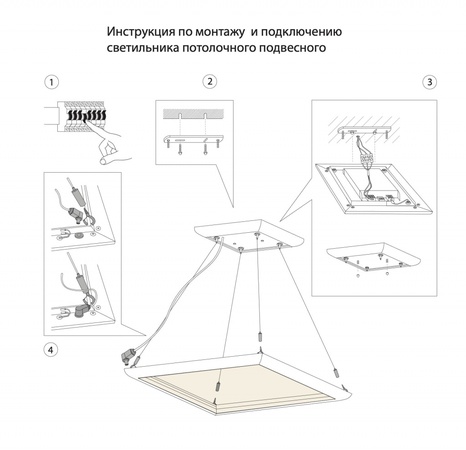 Инструкция по монтажу и подключению светильника потолочного подвесного

1

2

3

4