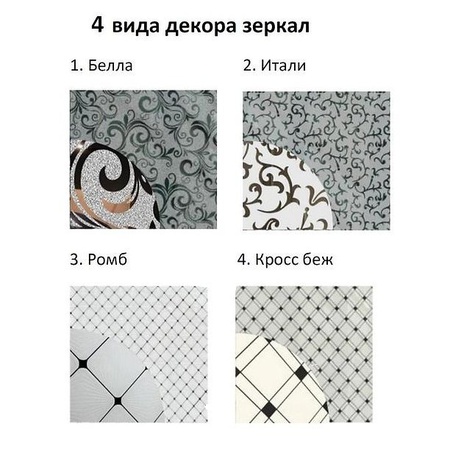 4 вида декора зеркал

1. Белла

2. Итали

3. Ромб

4. Кросс беж