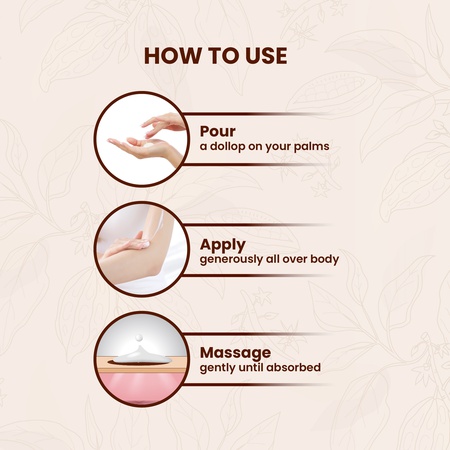 HOW TO USE

Pour
a dollop on your palms

Apply
generously all over body

Massage
gently until absorbed