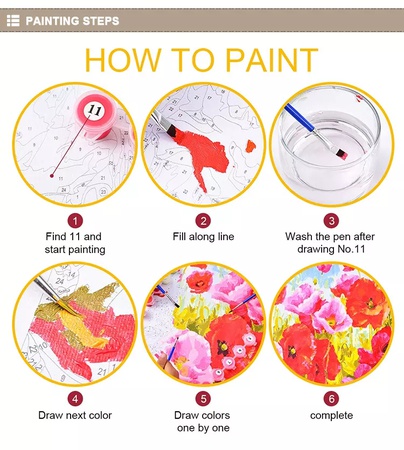 PAINTING STEPS

HOW TO PAINT

11

1
Find 11 and start painting

2
Fill along line

3
Wash the pen after drawing No.11

4
Draw next color

5
Draw colors one by one

6
complete