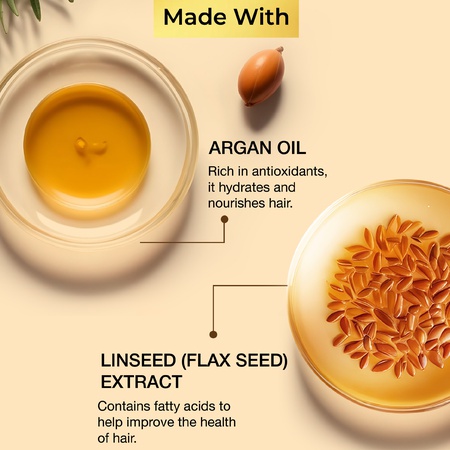 Made With

ARGAN OIL

Rich in antioxidants, it hydrates and nourishes hair.

LINSEED (FLAX SEED) EXTRACT

Contains fatty acids to help improve the health of hair.