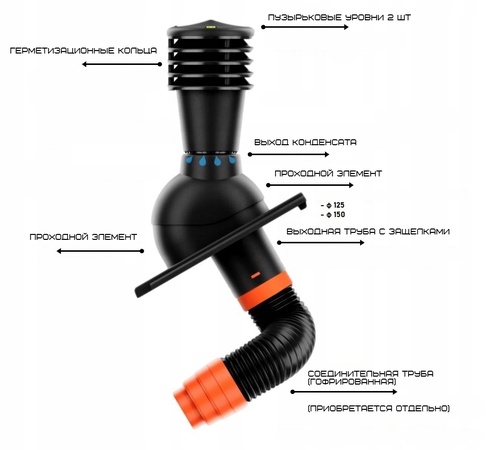 ПУЗЫРЬКОВЫЕ УРОВНИ 2 ШТ

ГЕРМЕТИЗАЦИОННЫЕ КОЛЬЦА

ВЫХОД КОНДЕНСАТА

ПРОХОДНОЙ ЭЛЕМЕНТ

- ф 125
- ф 150

ПРОХОДНОЙ ЭЛЕМЕНТ

ВЫХОДНАЯ ТРУБА С ЗАЩЕЛКАМИ

СОЕДИНИТЕЛЬНАЯ ТРУБА (ГОФРИРОВАННАЯ)

(ПРИОБРЕТАЕТСЯ ОТДЕЛЬНО)