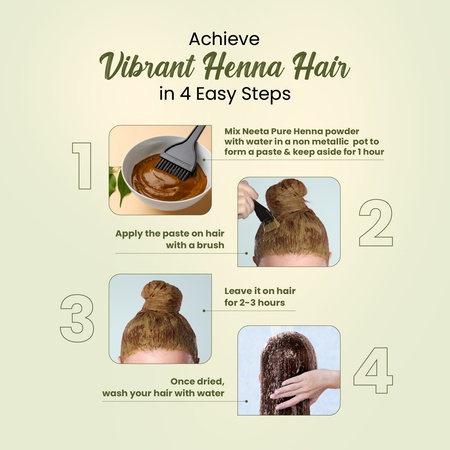 Achieve
Vibrant Henna Hair
in 4 Easy Steps

1

Mix Neeta Pure Henna powder with water in a non metallic pot to form a paste & keep aside for 1 hour

2

Apply the paste on hair with a brush

3

Leave it on hair for 2-3 hours

4

Once dried, wash your hair with water