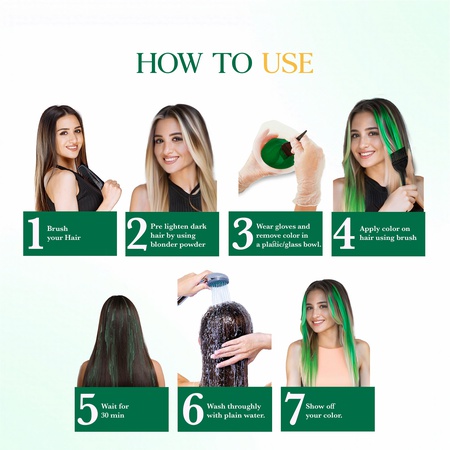 HOW TO USE

1 Brush your Hair

2 Pre lighten dark hair by using blonder powder

3 Wear gloves and remove color in a plastic/glass bowl.

4 Apply color on hair using brush

5 Wait for 30 min

6 Wash throughly with plain water.

7 Show off your color.