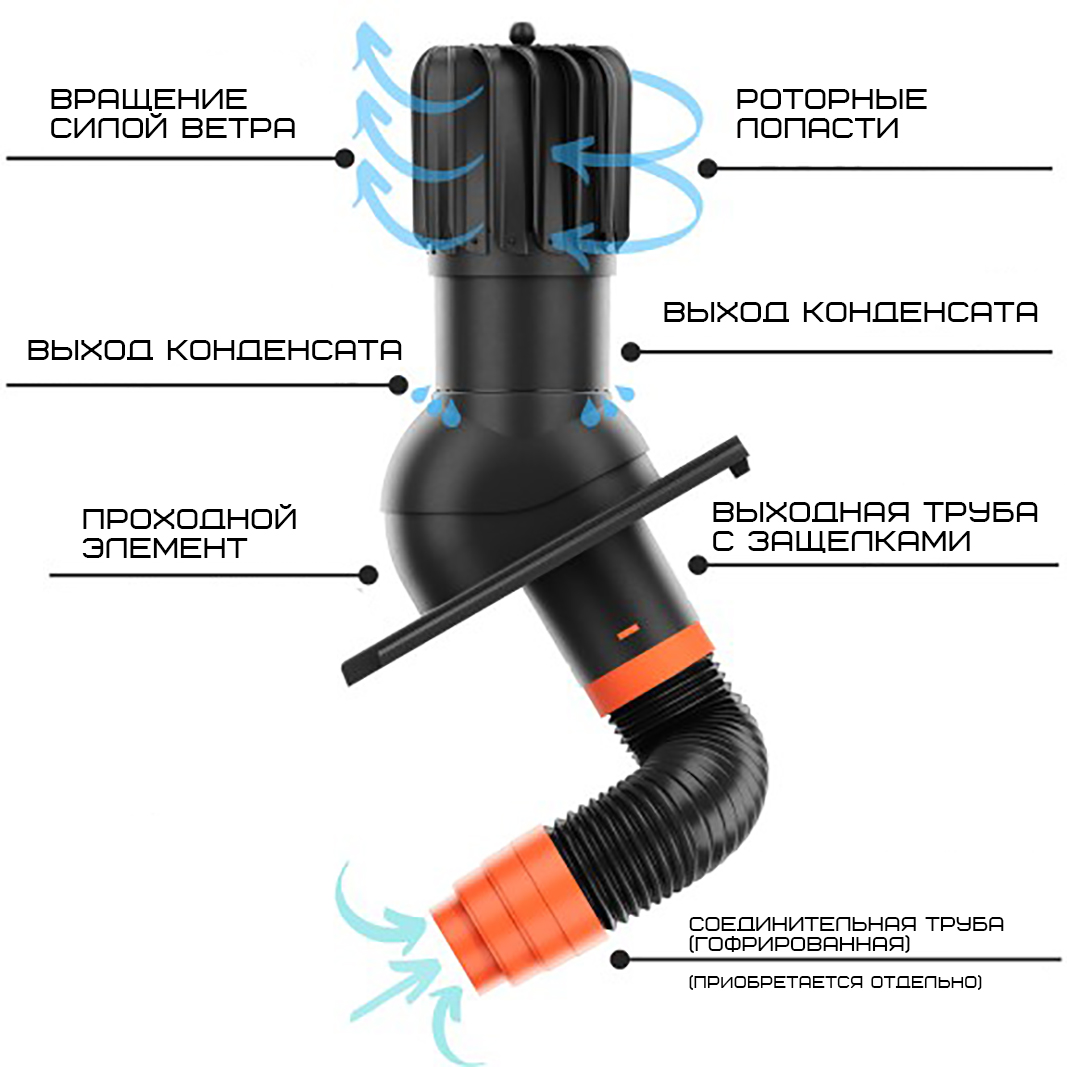 ВРАЩЕНИЕ СИЛОЙ ВЕТРА

РОТОРНЫЕ ЛОПАСТИ

ВЫХОД КОНДЕНСАТА

ВЫХОД КОНДЕНСАТА

ПРОХОДНОЙ ЭЛЕМЕНТ

ВЫХОДНАЯ ТРУБА С ЗАЩЕЛКАМИ

СОЕДИНИТЕЛЬНАЯ ТРУБА (ГОФРИРОВАННАЯ)

(ПРИОБРЕТАЕТСЯ ОТДЕЛЬНО)