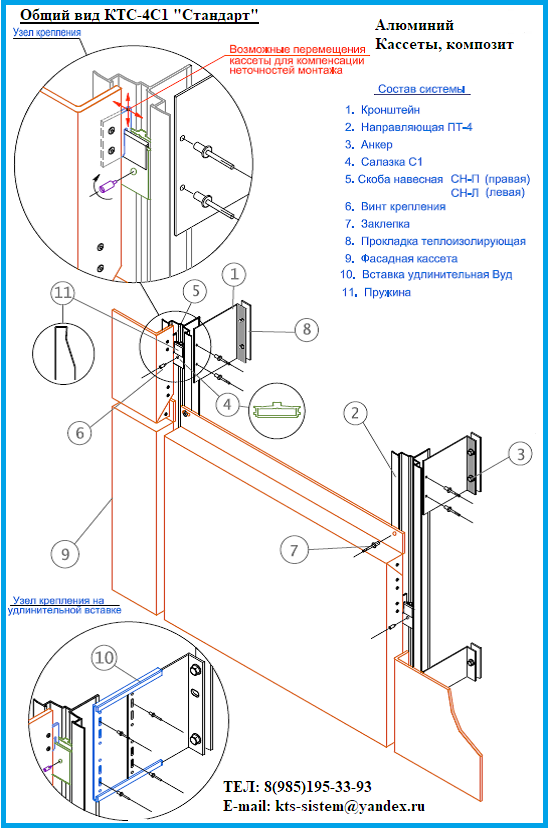 Общий вид КТС-4С1 "Стандарт"

Узел крепления

Возможные перемещения кассеты для компенсации неточностей монтажа

Алюминий
Кассеты, композит

Состав системы

1. Кронштейн
2. Направляющая ПТ-4
3. Анкер
4. Салазка С1
5. Скоба навесная СН-П (правая)
СН-Л (левая)
6. Винт крепления
7. Заклепка
8. Прокладка теплоизолирующая
9. Фасадная кассета
10. Вставка удлинительная Вуд
11. Пружина

11
5
1
8
4
6
2
3
7
9

Узел крепления на удлинительной вставке

10

ТЕЛ: 8(985)195-33-93
E-mail: kts-sistem@yandex.ru