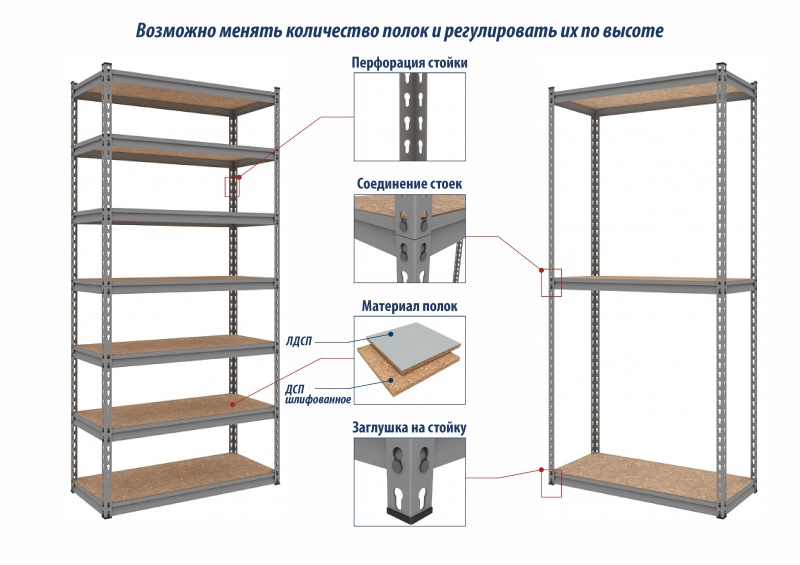 Возможно менять количество полок и регулировать их по высоте

Перфорация стойки

Соединение стоек

Материал полок

ЛДСП

ДСП шлифованное

Заглушка на стойку