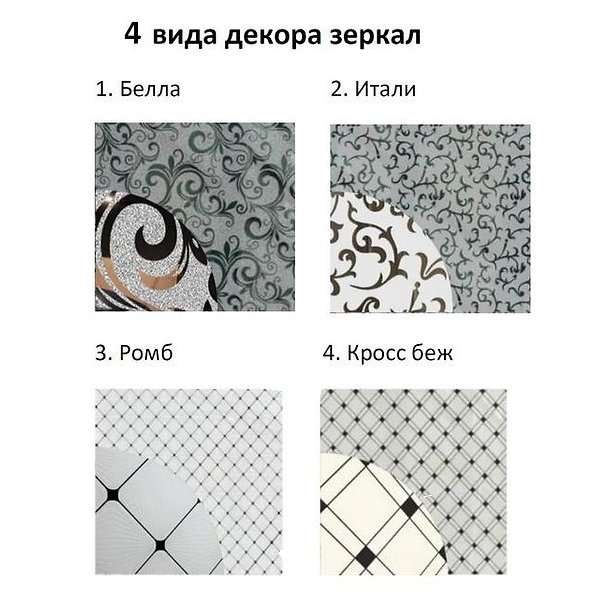 4 вида декора зеркал

1. Белла

2. Итали

3. Ромб

4. Кросс беж