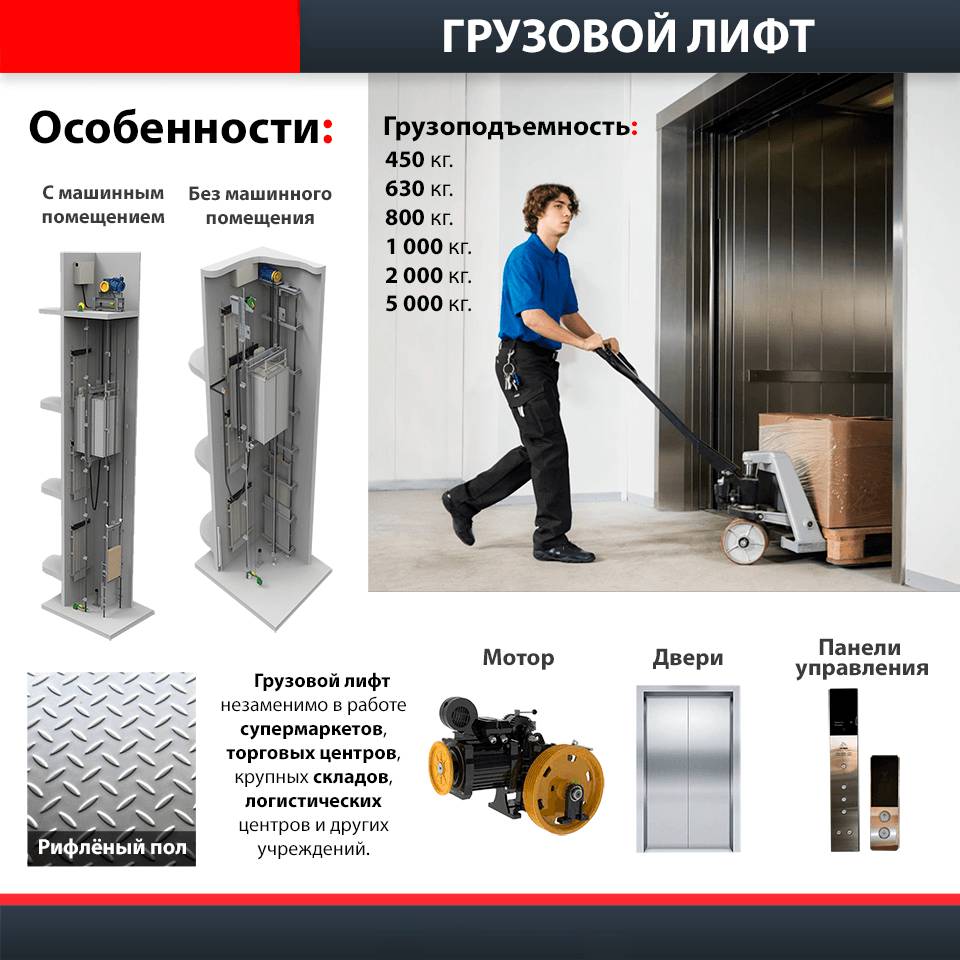 ГРУЗОВОЙ ЛИФТ

Особенности:

С машинным помещением

Без машинного помещения

Грузоподъемность:
450 кг.
630 кг.
800 кг.
1 000 кг.
2 000 кг.
5 000 кг.

Рифлёный пол

Грузовой лифт незаменимо в работе супермаркетов, торговых центров, крупных складов, логистических центров и других учреждений.

Мотор

Двери

Панели управления