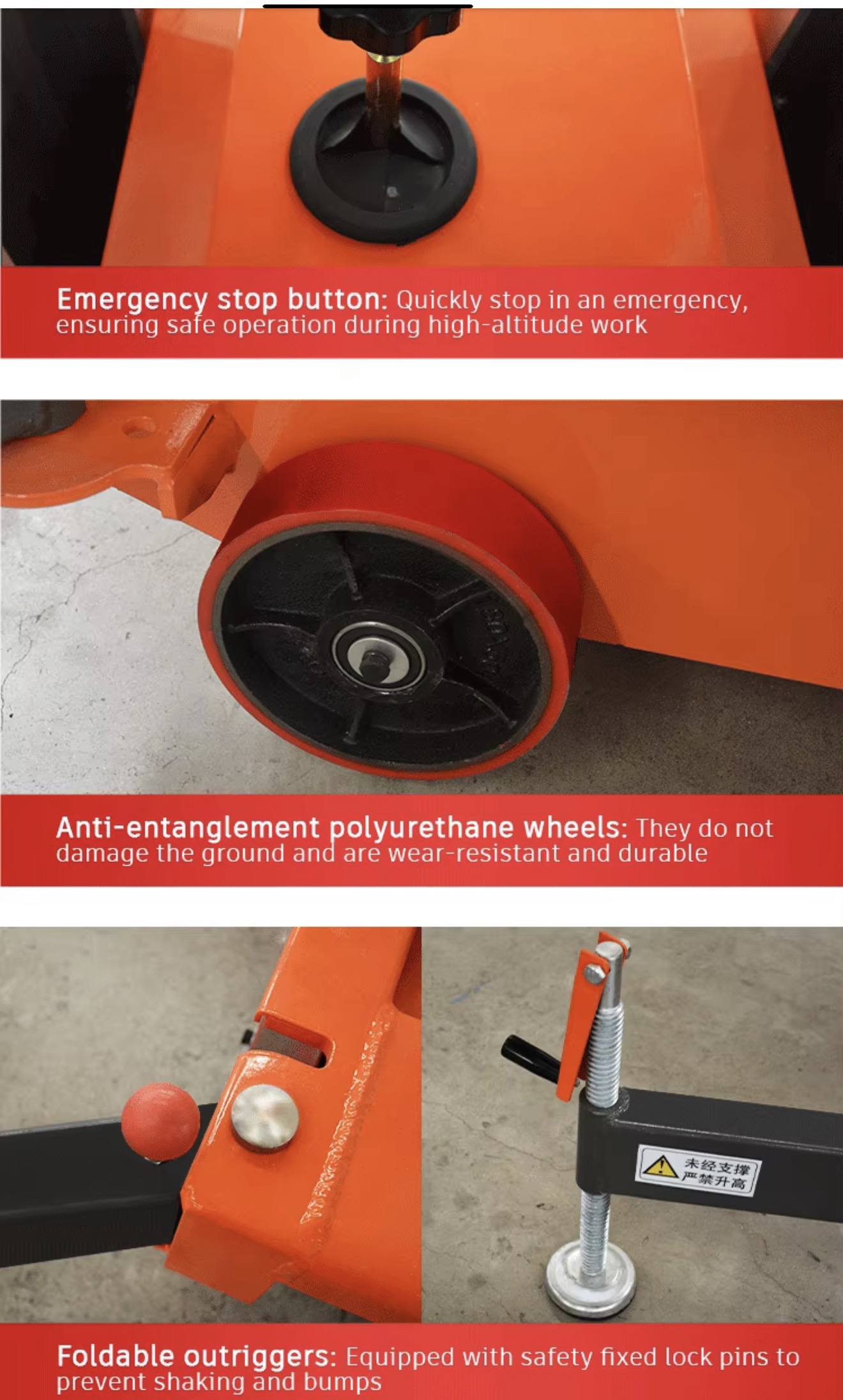 Emergency stop button: Quickly stop in an emergency, ensuring safe operation during high-altitude work

Anti-entanglement polyurethane wheels: They do not damage the ground and are wear-resistant and durable

未经支撑
严禁升高

Foldable outriggers: Equipped with safety fixed lock pins to prevent shaking and bumps