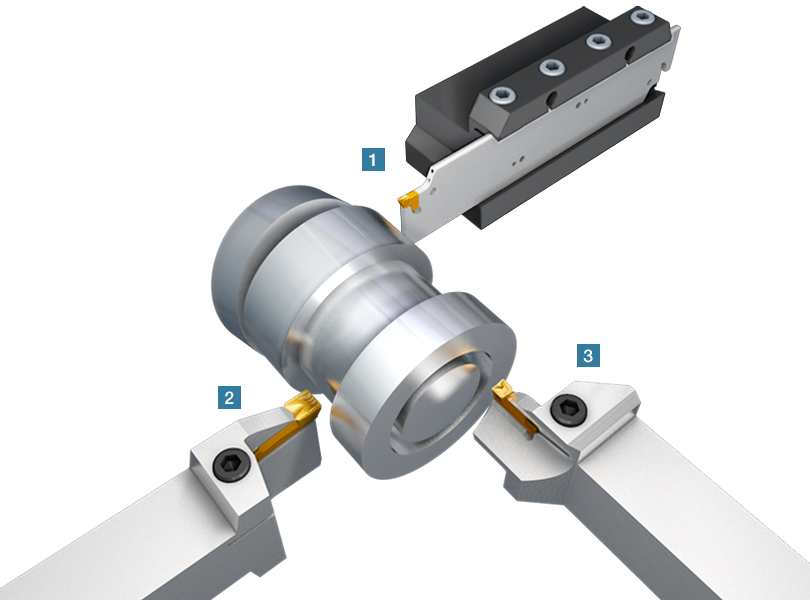 1

2

3