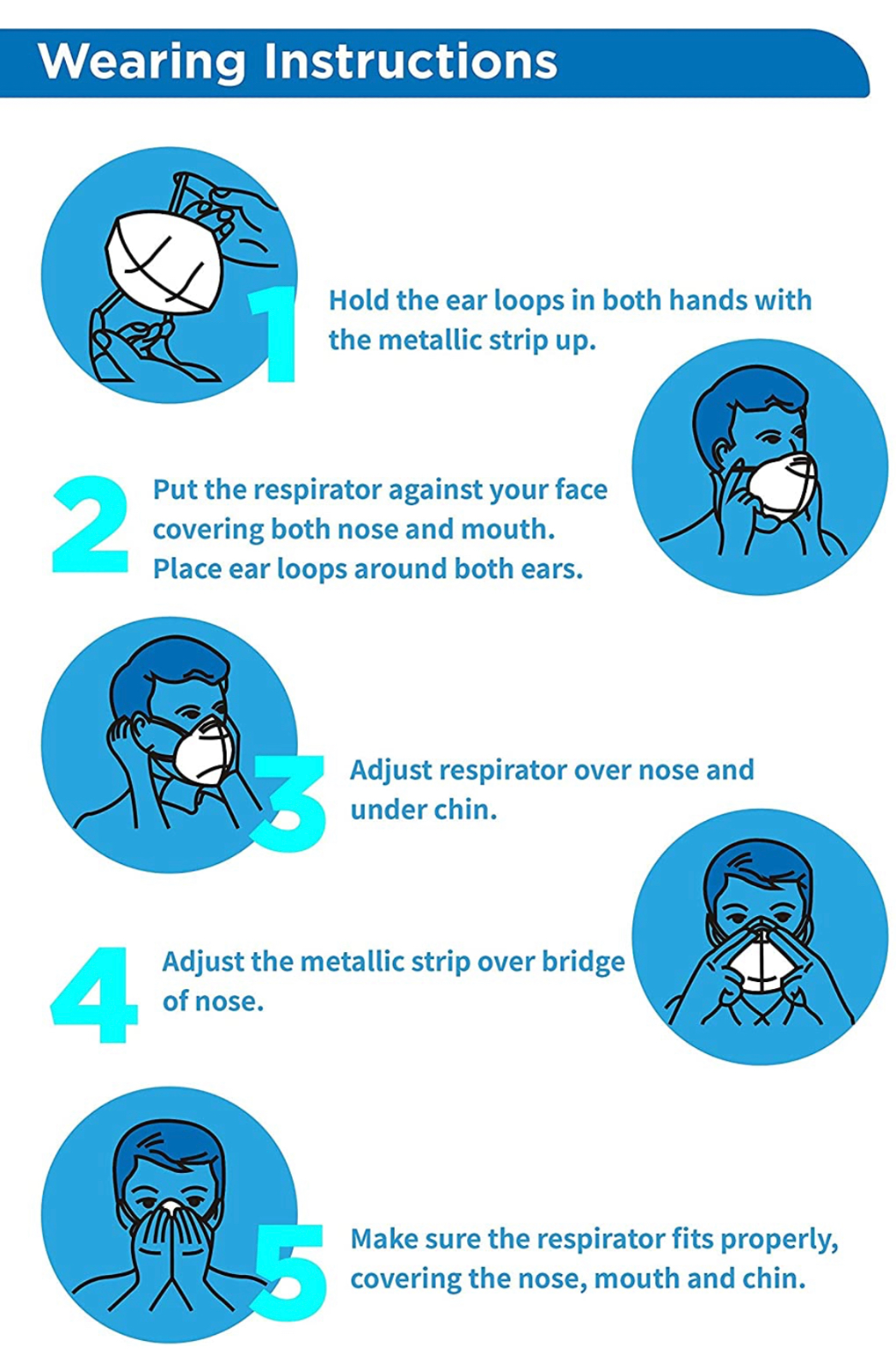 Wearing Instructions

1 Hold the ear loops in both hands with the metallic strip up.

2 Put the respirator against your face covering both nose and mouth. Place ear loops around both ears.

3 Adjust respirator over nose and under chin.

4 Adjust the metallic strip over bridge of nose.

5 Make sure the respirator fits properly, covering the nose, mouth and chin.