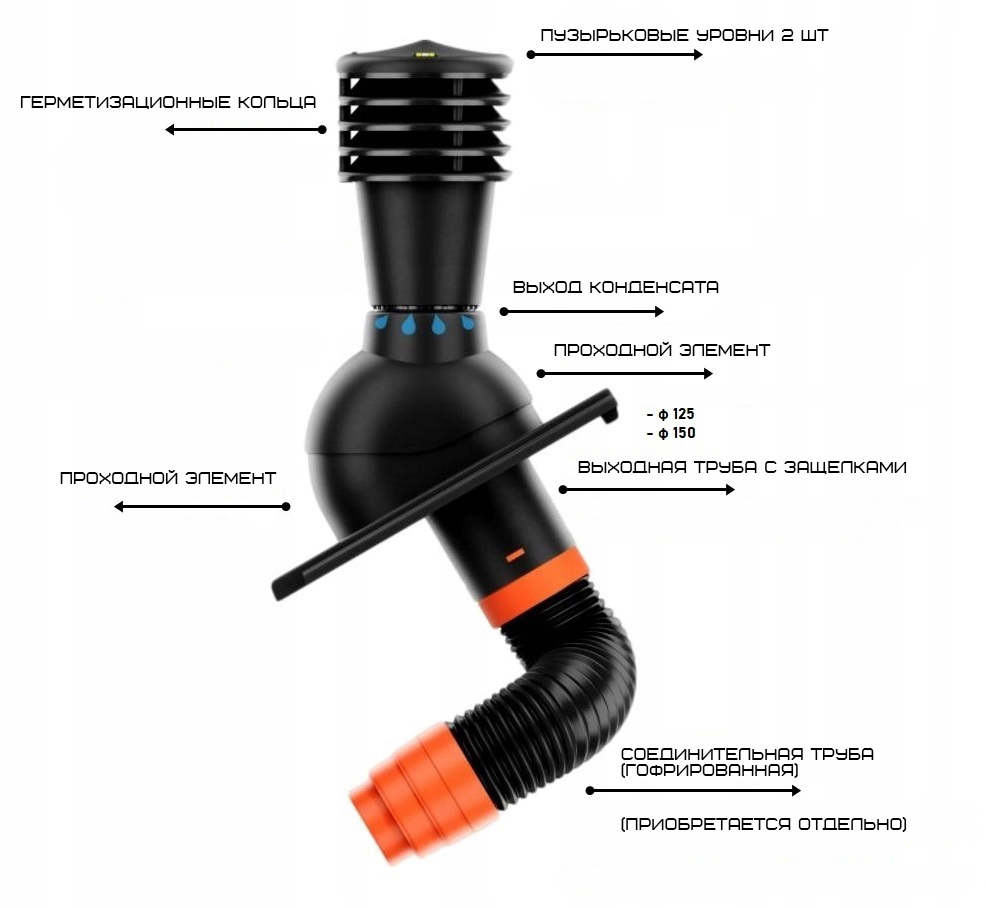 ПУЗЫРЬКОВЫЕ УРОВНИ 2 ШТ

ГЕРМЕТИЗАЦИОННЫЕ КОЛЬЦА

ВЫХОД КОНДЕНСАТА

ПРОХОДНОЙ ЭЛЕМЕНТ

- ф 125
- ф 150

ПРОХОДНОЙ ЭЛЕМЕНТ

ВЫХОДНАЯ ТРУБА С ЗАЩЕЛКАМИ

СОЕДИНИТЕЛЬНАЯ ТРУБА (ГОФРИРОВАННАЯ)

(ПРИОБРЕТАЕТСЯ ОТДЕЛЬНО)