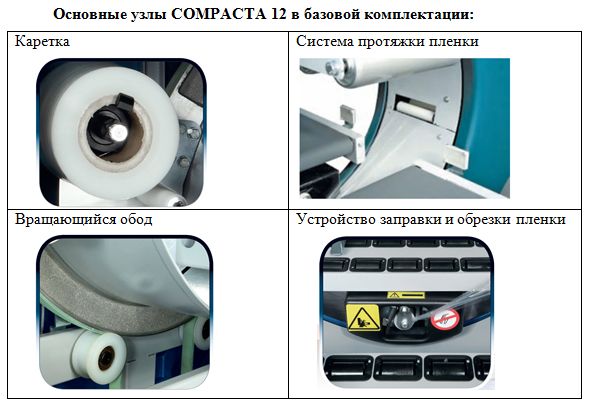 Основные узлы COMPACTA 12 в базовой комплектации:

| Каретка | Система протяжки пленки |
|---|---|
| Вращающийся обод | Устройство заправки и обрезки пленки |