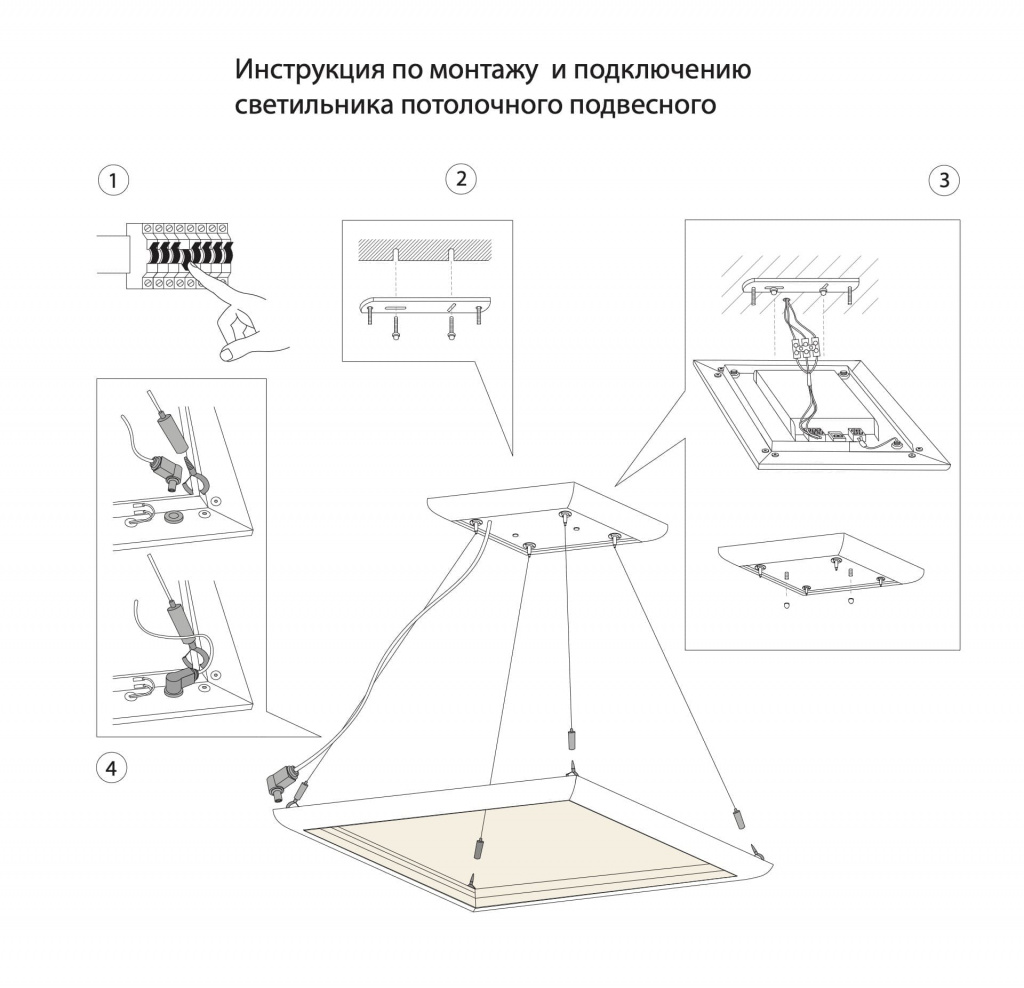 Инструкция по монтажу и подключению светильника потолочного подвесного

1

2

3

4