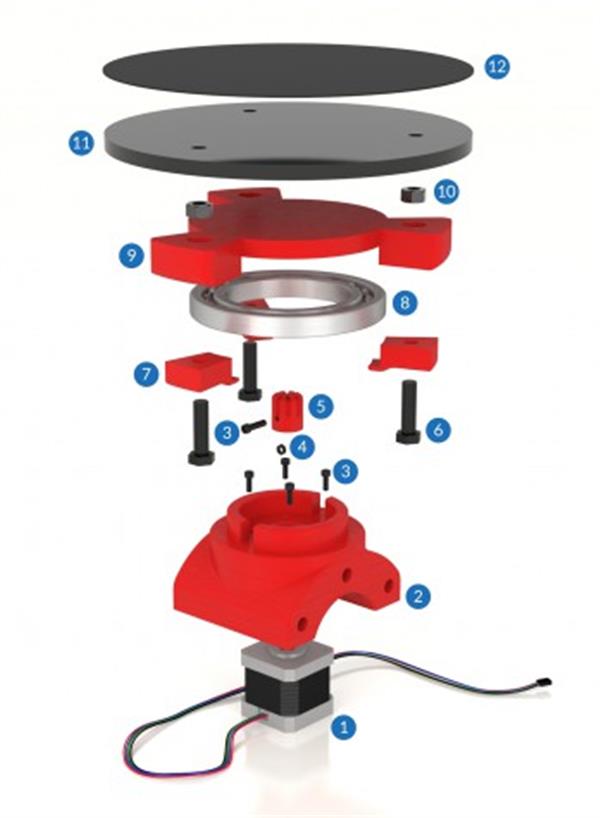 12
11
10
9
8
7
5
3
4
6
3
2
1