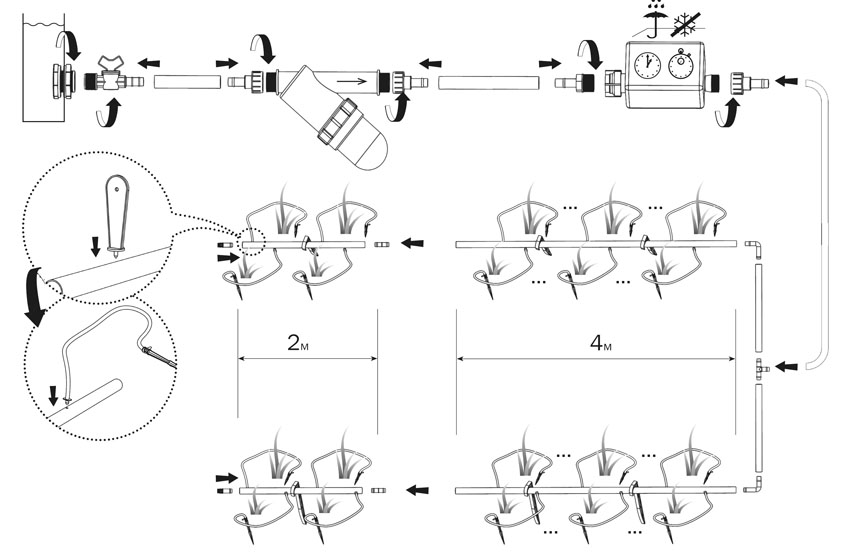 2м

4м