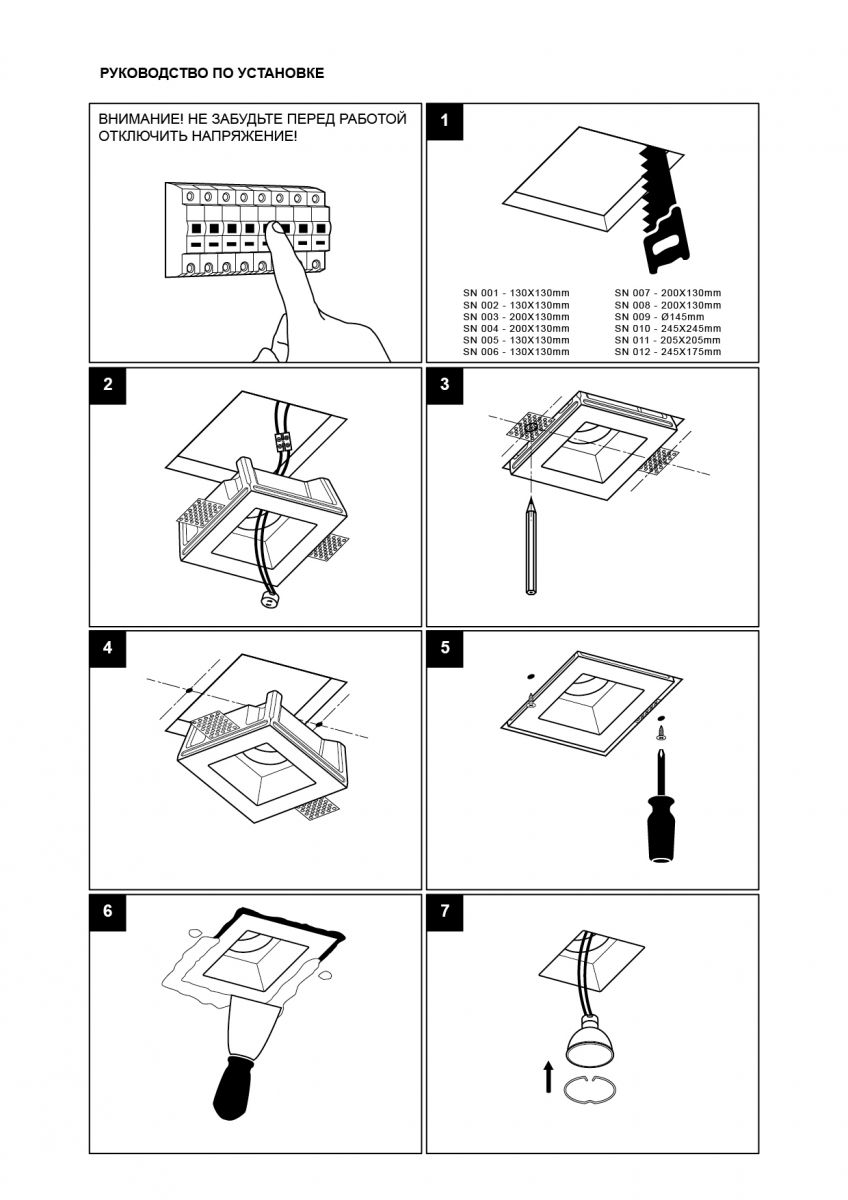 РУКОВОДСТВО ПО УСТАНОВКЕ

ВНИМАНИЕ! НЕ ЗАБУДЬТЕ ПЕРЕД РАБОТОЙ ОТКЛЮЧИТЬ НАПРЯЖЕНИЕ!

1

SN 001 - 130X130mm
SN 002 - 130X130mm
SN 003 - 200X130mm
SN 004 - 200X130mm
SN 005 - 130X130mm
SN 006 - 130X130mm

SN 007 - 200X130mm
SN 008 - 200X130mm
SN 009 - Ø145mm
SN 010 - 245X245mm
SN 011 - 205X205mm
SN 012 - 245X175mm

2

3

4

5

6

7